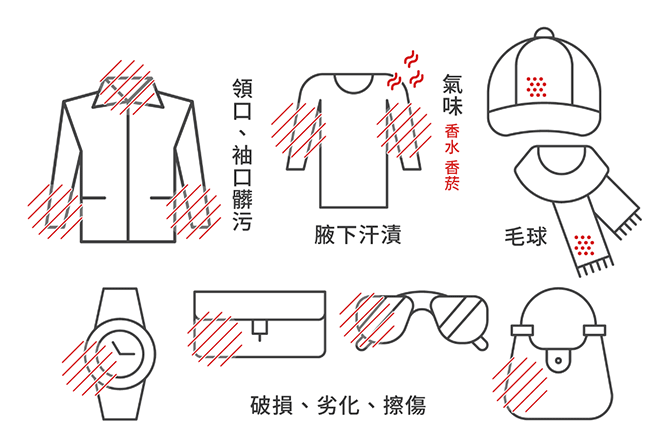 領口、袖口髒污

腋下汗漬

氣味

香水 香菸

毛球

破損、劣化、擦傷